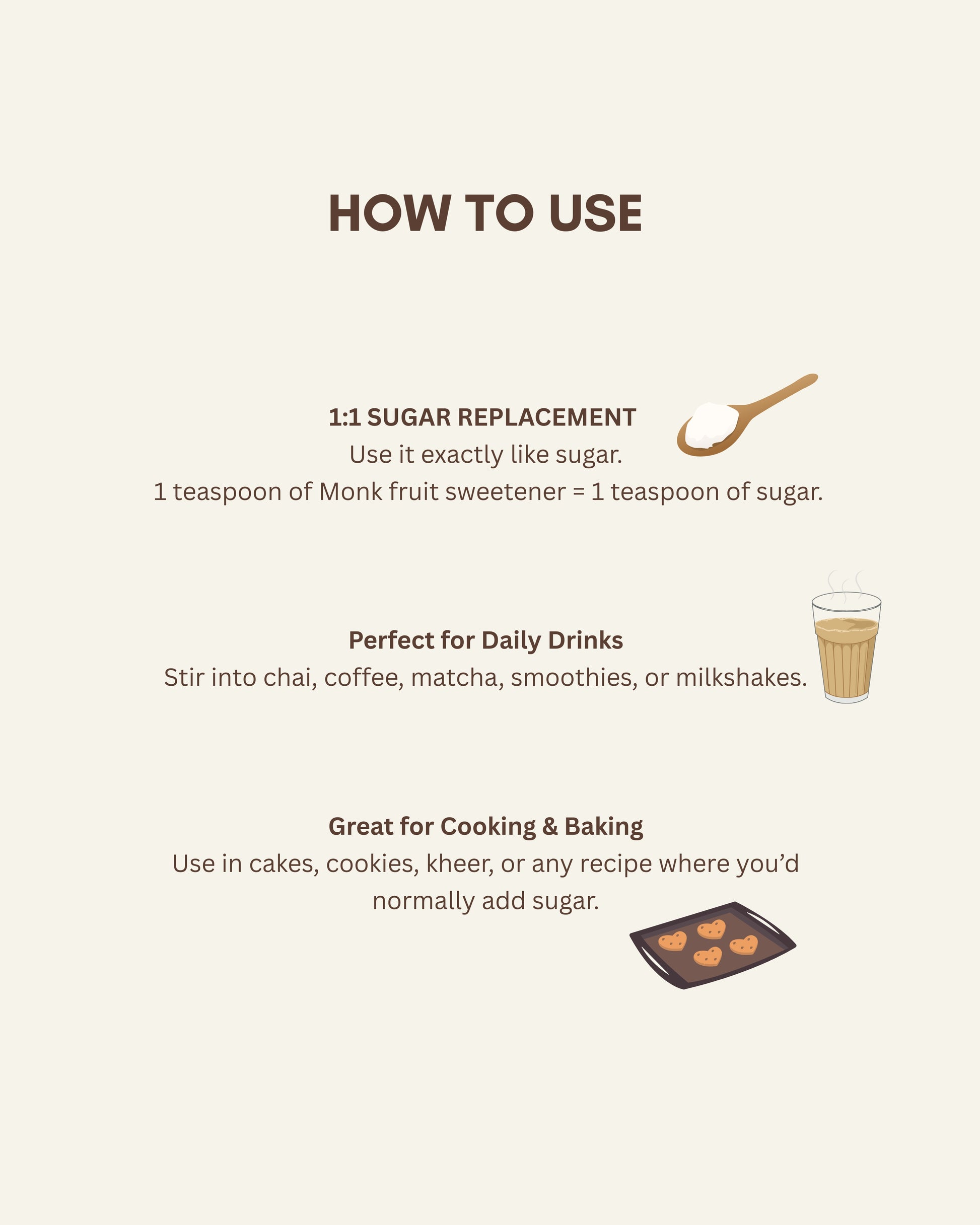 HOW TO USE

1:1 SUGAR REPLACEMENT
Use it exactly like sugar.
1 teaspoon of Monk fruit sweetener = 1 teaspoon of sugar.

Perfect for Daily Drinks
Stir into chai, coffee, matcha, smoothies, or milkshakes.

Great for Cooking & Baking
Use in cakes, cookies, kheer, or any recipe where you'd normally add sugar.